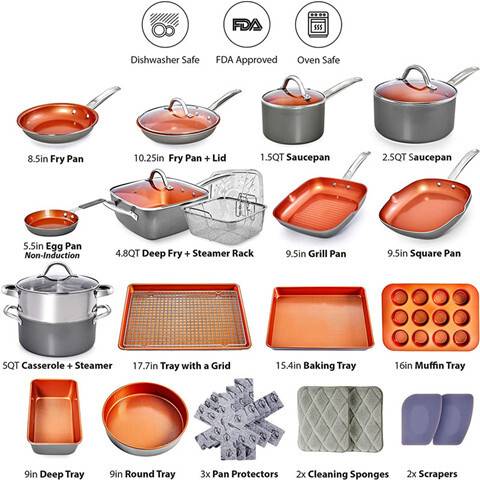 FDA

Dishwasher Safe FDA Approved Oven Safe

8.5in Fry Pan 10.25in Fry Pan + Lid 1.5QT Saucepan 2.5QT Saucepan

5.5in Egg Pan
Non-Induction

4.8QT Deep Fry + Steamer Rack 9.5in Grill Pan 9.5in Square Pan

5QT Casserole + Steamer 17.7in Tray with a Grid 15.4in Baking Tray 16in Muffin Tray

9in Deep Tray 9in Round Tray 3x Pan Protectors 2x Cleaning Sponges 2x Scrapers